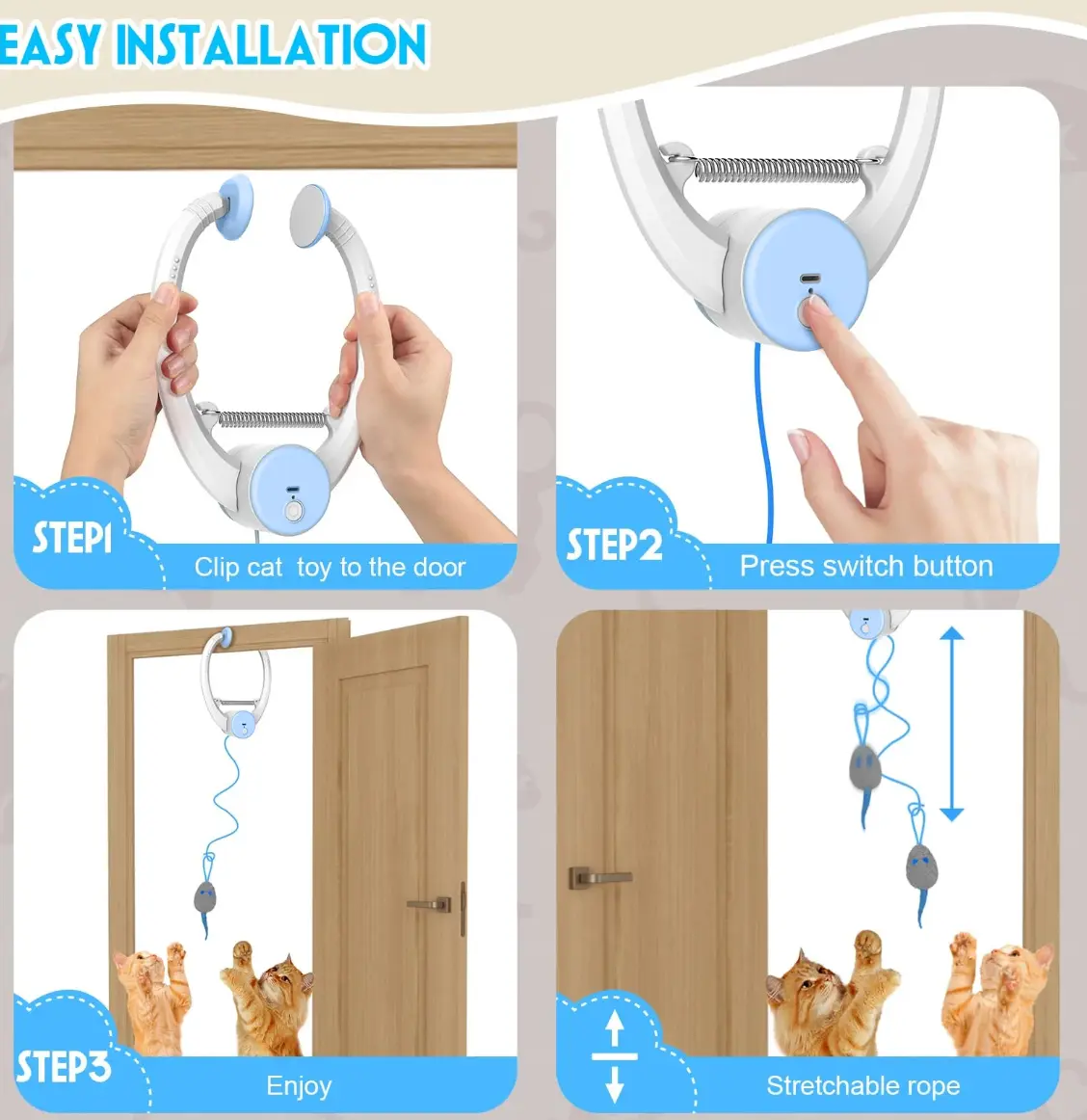 EASY INSTALLATION

STEP1
Clip cat toy to the door

STEP2
Press switch button

STEP3
Enjoy

Stretchable rope